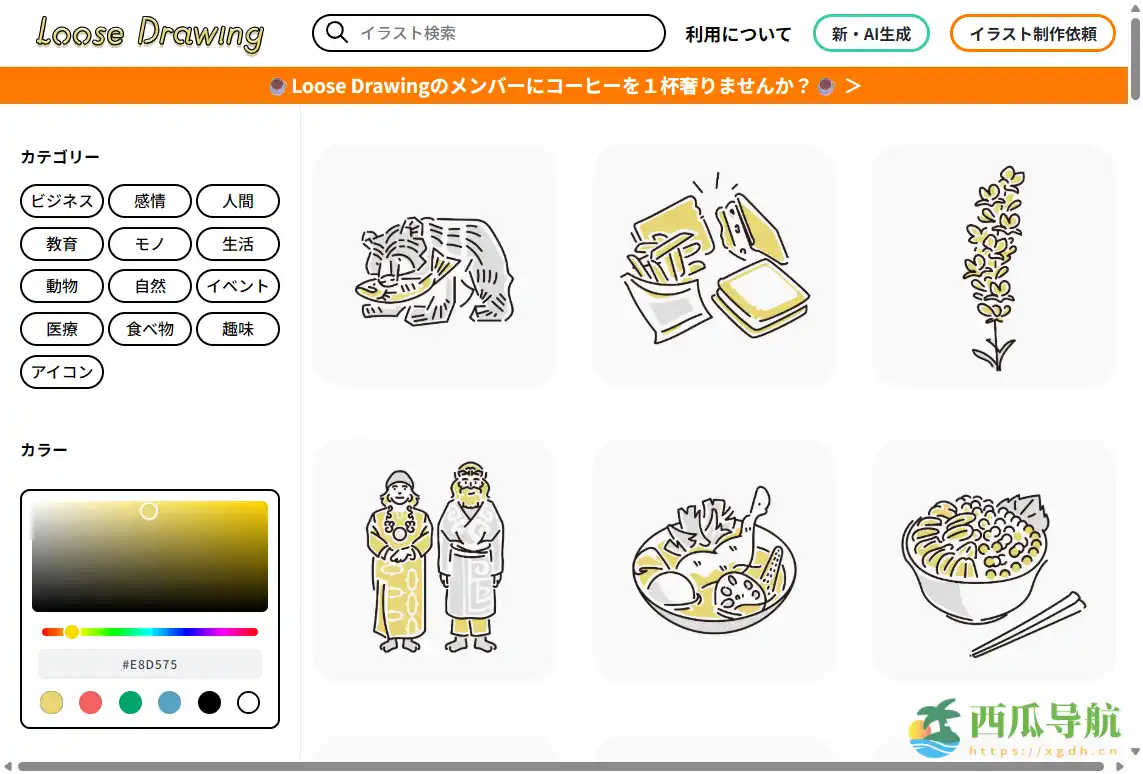 Loose Drawing

イラスト検索

利用について

新・AI生成

イラスト制作依頼

Loose Drawingのメンバーにコーヒーを１杯奢りませんか？ >

カテゴリー

ビジネス
感情
人間
教育
モノ
生活
動物
自然
イベント
医療
食べ物
趣味
アイコン

カラー

#E8D575

西瓜导航
https://xgdh.cn